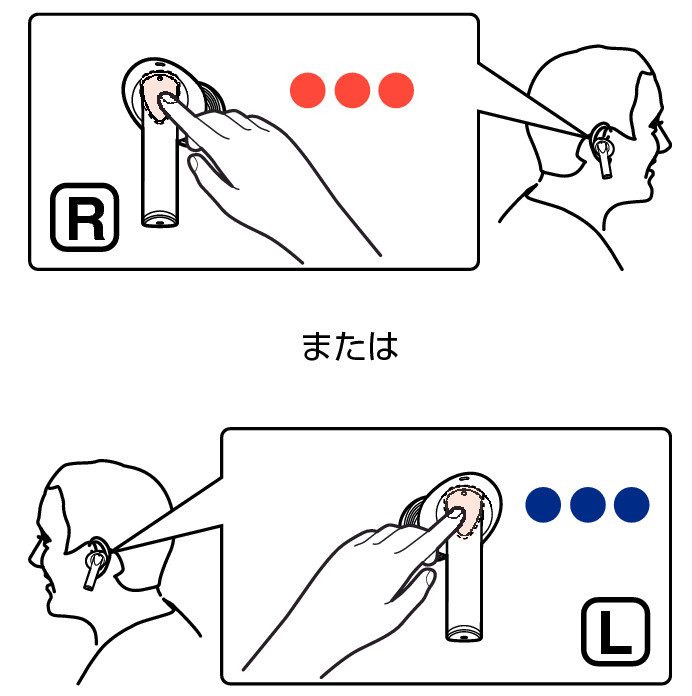 R

または

L